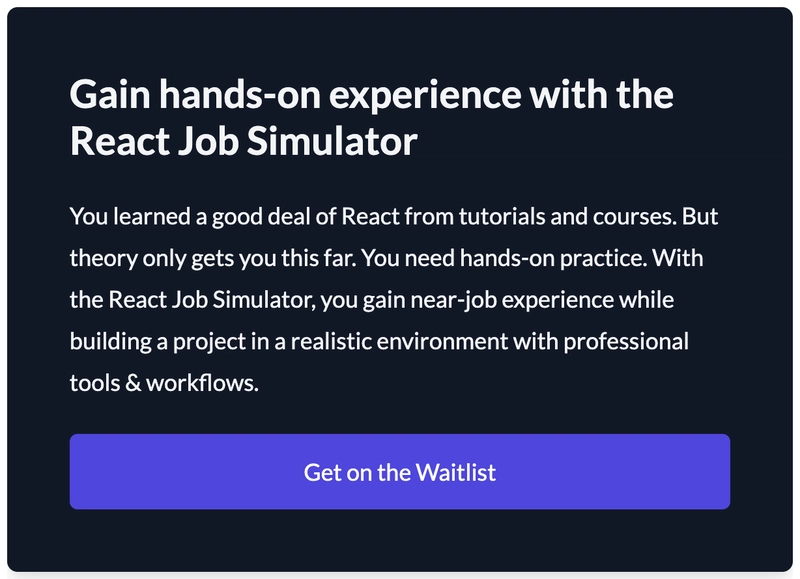 Gain hands-on experience with the React Job Simulator

You learned a good deal of React from tutorials and courses. But theory only gets you this far. You need hands-on practice. With the React Job Simulator, you gain near-job experience while building a project in a realistic environment with professional tools & workflows.

Get on the Waitlist