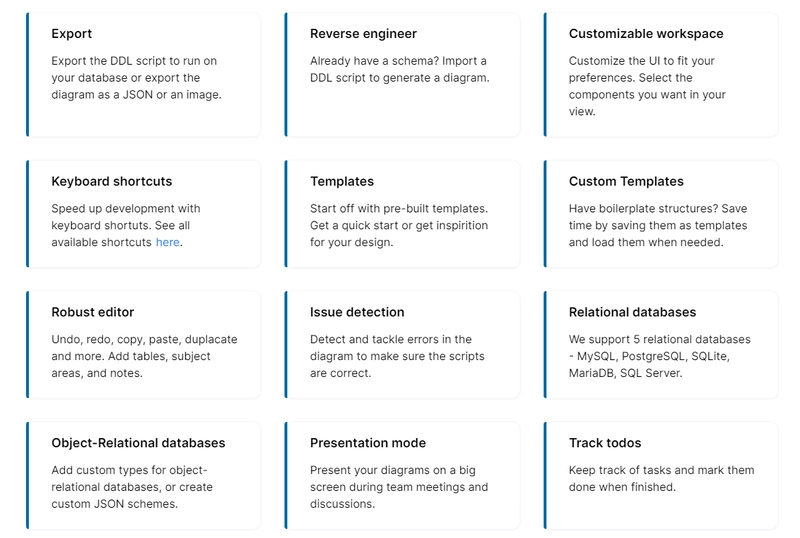 Export

Export the DDL script to run on your database or export the diagram as a JSON or an image.

Reverse engineer

Already have a schema? Import a DDL script to generate a diagram.

Customizable workspace

Customize the UI to fit your preferences. Select the components you want in your view.

Keyboard shortcuts

Speed up development with keyboard shortuts. See all available shortcuts here.

Templates

Start off with pre-built templates. Get a quick start or get inspirition for your design.

Custom Templates

Have boilerplate structures? Save time by saving them as templates and load them when needed.

Robust editor

Undo, redo, copy, paste, duplacate and more. Add tables, subject areas, and notes.

Issue detection

Detect and tackle errors in the diagram to make sure the scripts are correct.

Relational databases

We support 5 relational databases - MySQL, PostgreSQL, SQLite, MariaDB, SQL Server.

Object-Relational databases

Add custom types for object-relational databases, or create custom JSON schemes.

Presentation mode

Present your diagrams on a big screen during team meetings and discussions.

Track todos

Keep track of tasks and mark them done when finished.